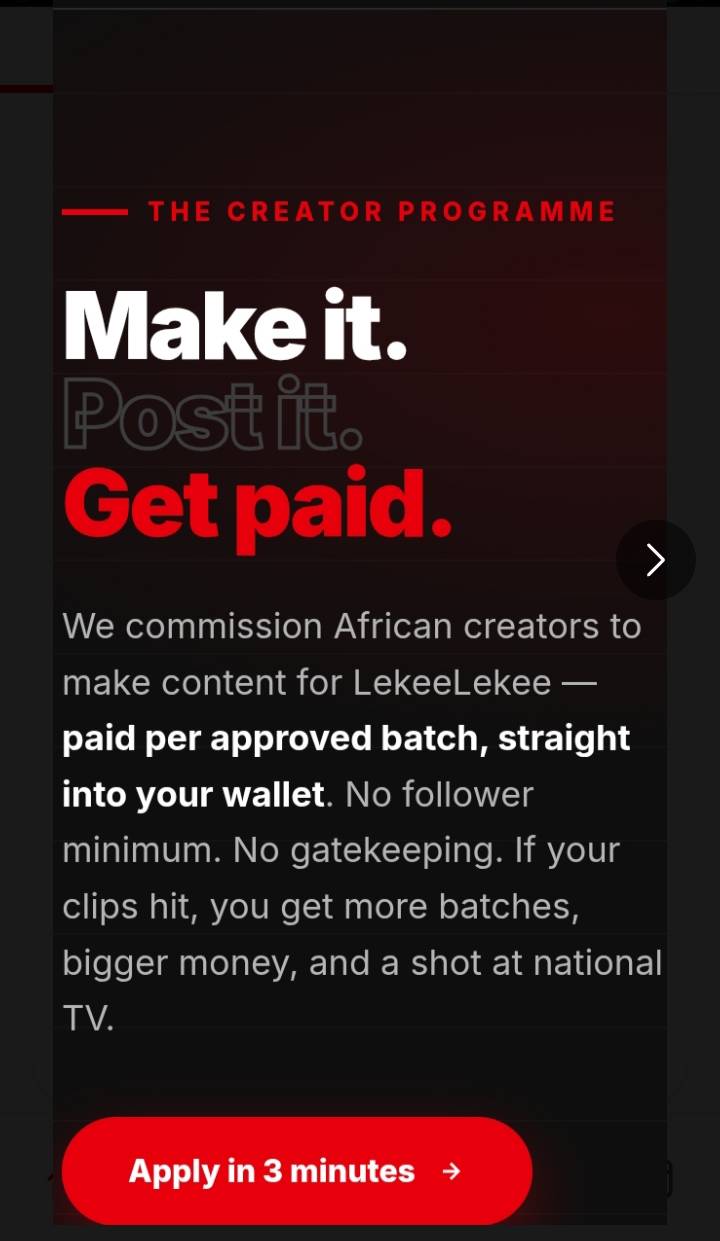 THE CREATOR PROGRAMME

Make it.
Post it.
Get paid.

We commission African creators to make content for LekeeLekee — paid per approved batch, straight into your wallet. No follower minimum. No gatekeeping. If your clips hit, you get more batches, bigger money, and a shot at national TV.

Apply in 3 minutes →