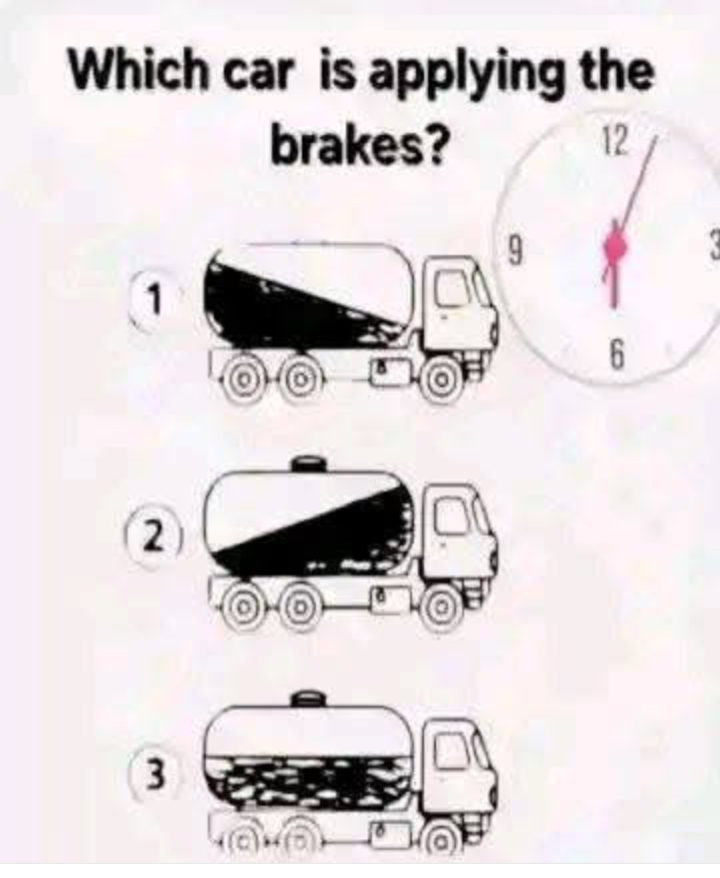 Which car is applying the brakes?

12
9
3
6

1

2

3