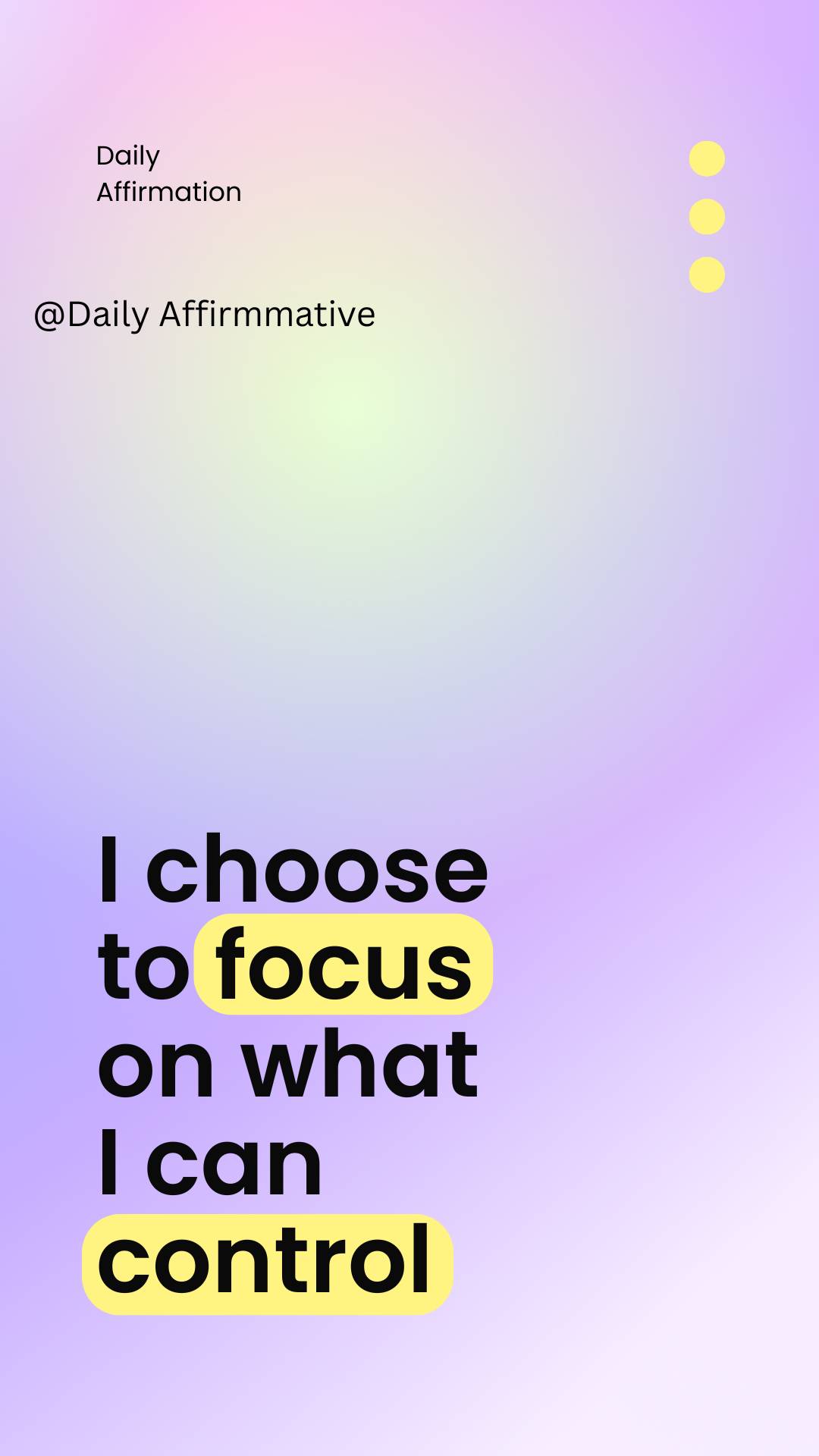 Daily
Affirmation

@Daily Affirmmative

I choose to focus on what I can control